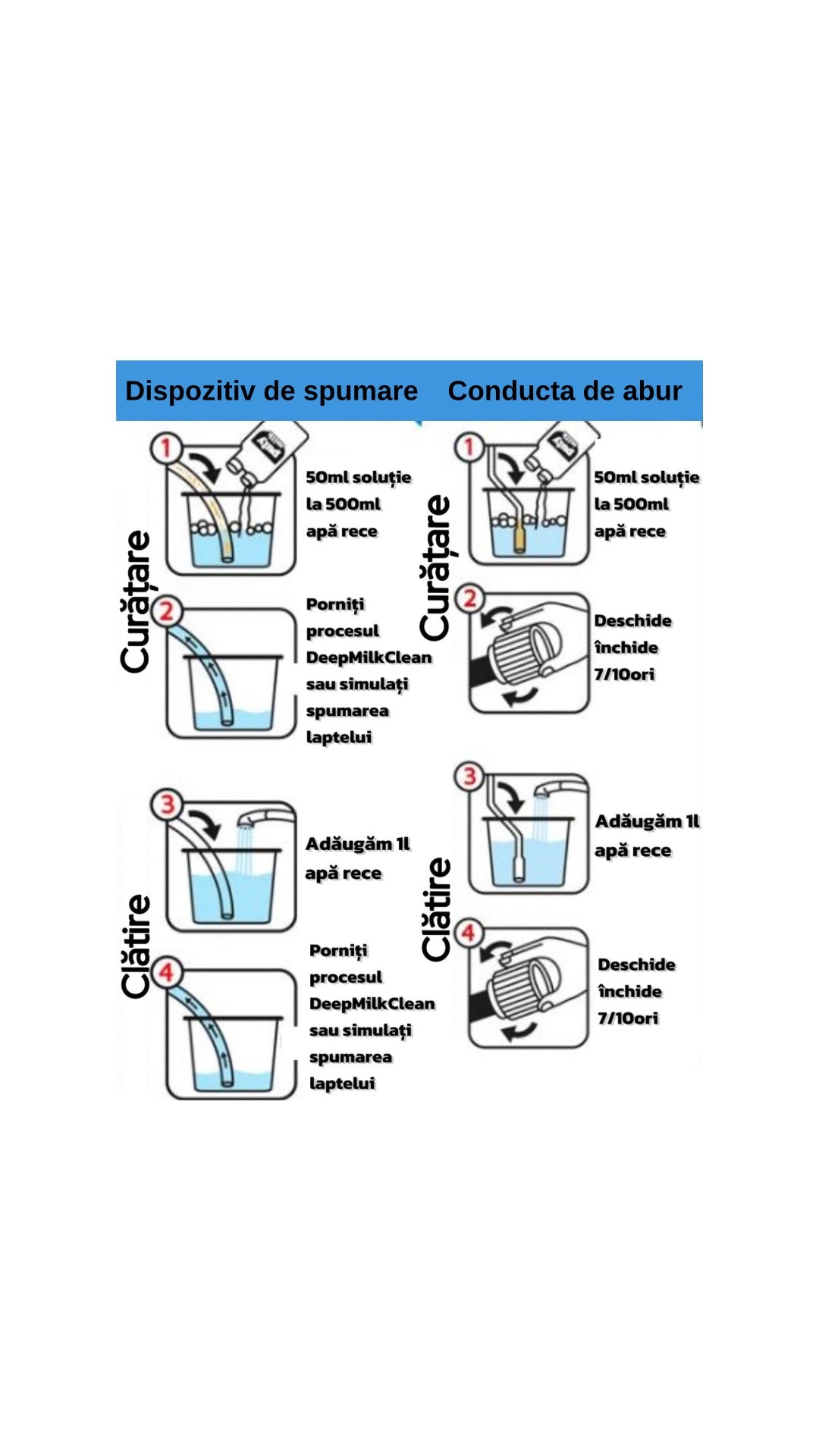 Dispozitiv de spumare

Curățare

1
50ml soluție la 500ml apă rece

2
Porniți procesul DeepMilkClean sau simulați spumarea laptelui

Clătire

3
Adăugăm 1l apă rece

4
Porniți procesul DeepMilkClean sau simulați spumarea laptelui

Conducta de abur

Curățare

1
50ml soluție la 500ml apă rece

2
Deschide închide 7/10ori

Clătire

3
Adăugăm 1l apă rece

4
Deschide închide 7/10ori