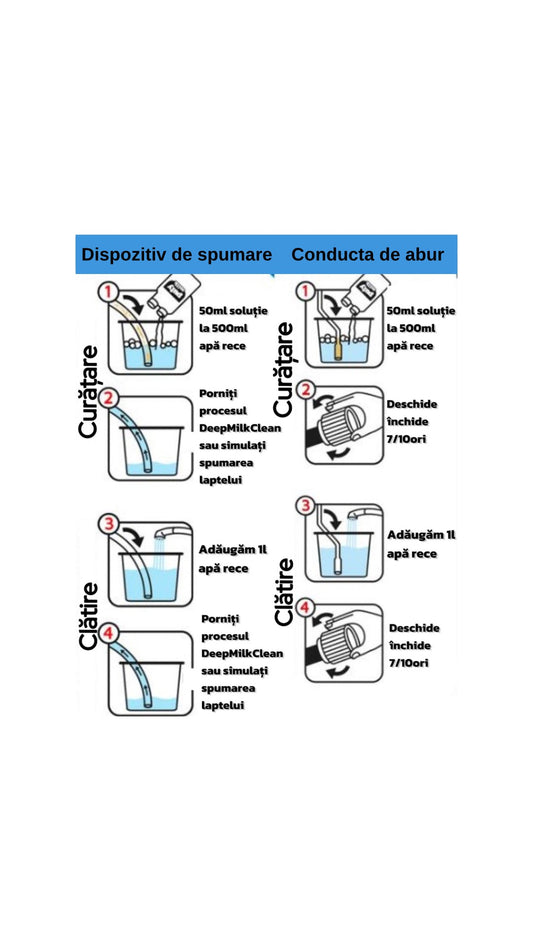 Dispozitiv de spumare

Curățare

1 50ml soluție la 500ml apă rece

2 Porniți procesul DeepMilkClean sau simulați spumarea laptelui

Clătire

3 Adăugăm 1l apă rece

4 Porniți procesul DeepMilkClean sau simulați spumarea laptelui

Conducta de abur

Curățare

1 50ml soluție la 500ml apă rece

2 Deschide închide 7/10ori

Clătire

3 Adăugăm 1l apă rece

4 Deschide închide 7/10ori